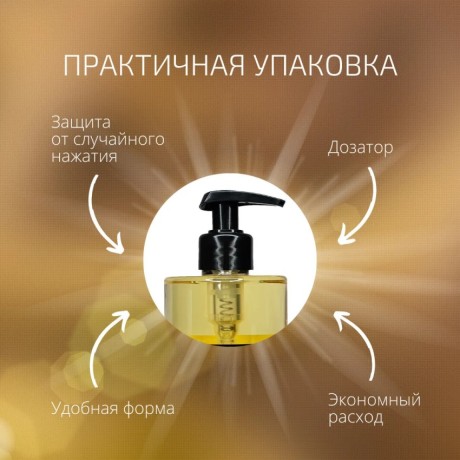 ПРАКТИЧНАЯ УПАКОВКА

Защита от случайного нажатия

Дозатор

Удобная форма

Экономный расход